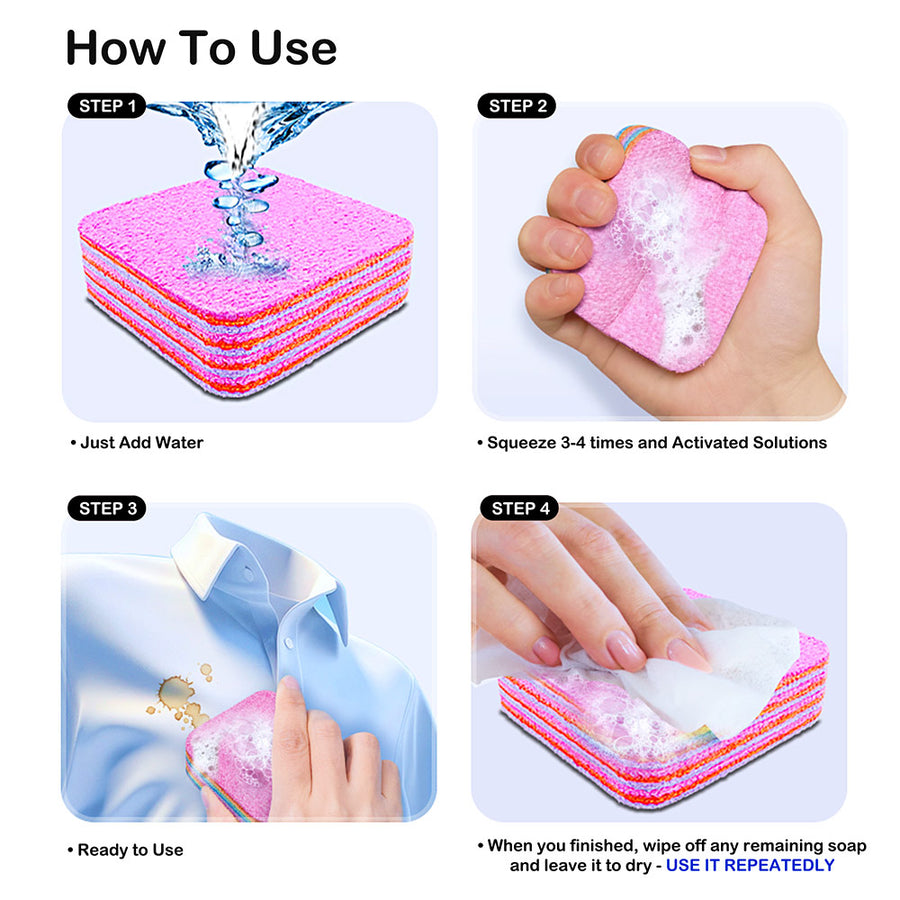 How To Use

STEP 1

• Just Add Water

STEP 2

• Squeeze 3-4 times and Activated Solutions

STEP 3

• Ready to Use

STEP 4

• When you finished, wipe off any remaining soap and leave it to dry - USE IT REPEATEDLY