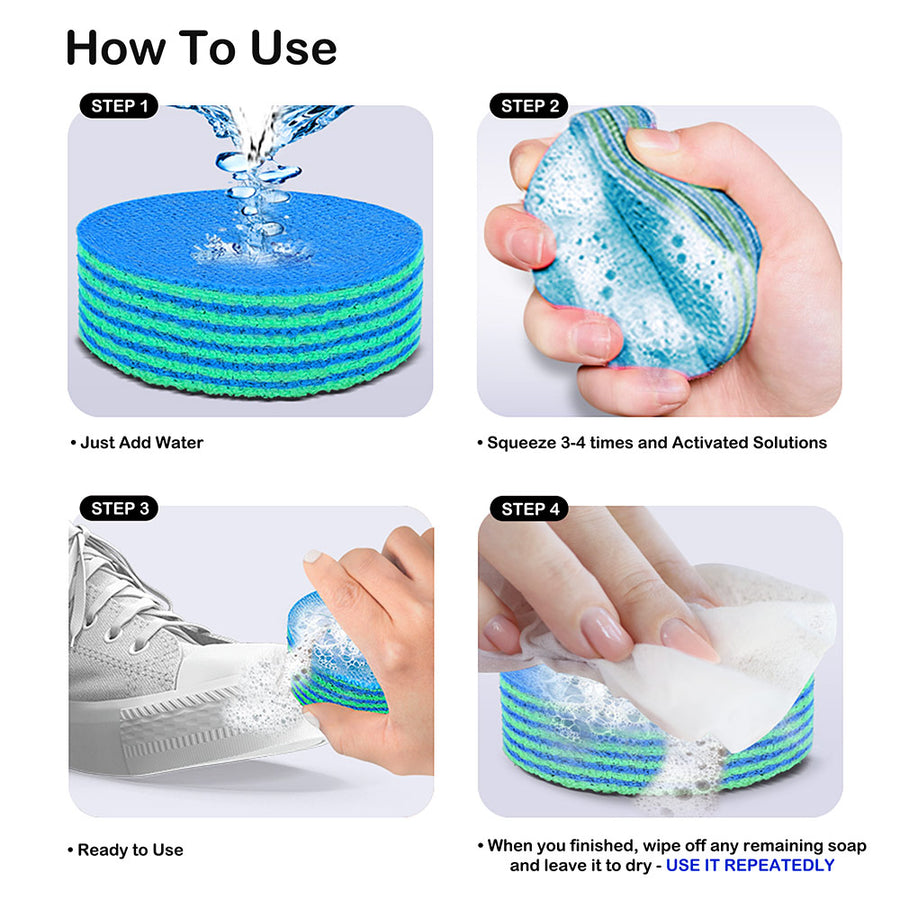 How To Use

STEP 1

• Just Add Water

STEP 2

• Squeeze 3-4 times and Activated Solutions

STEP 3

• Ready to Use

STEP 4

• When you finished, wipe off any remaining soap and leave it to dry - USE IT REPEATEDLY