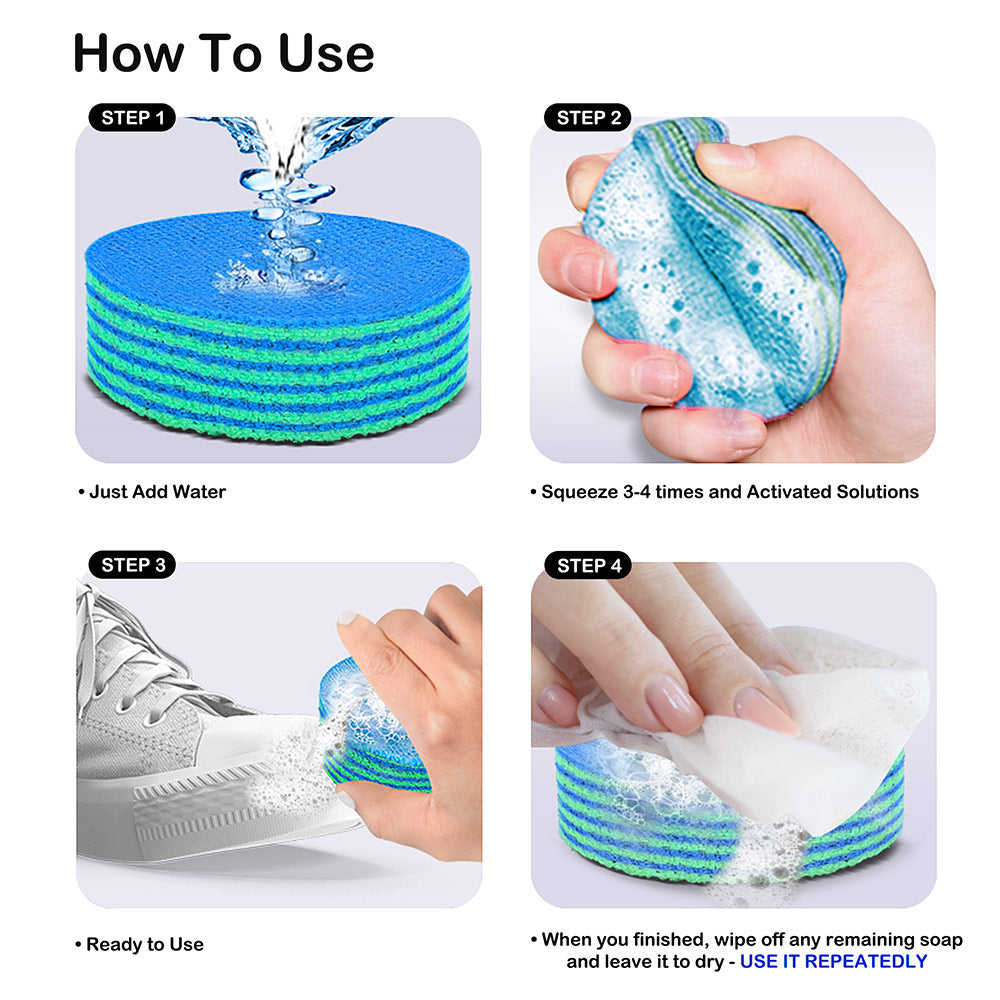 How To Use

STEP 1

• Just Add Water

STEP 2

• Squeeze 3-4 times and Activated Solutions

STEP 3

• Ready to Use

STEP 4

• When you finished, wipe off any remaining soap and leave it to dry - USE IT REPEATEDLY